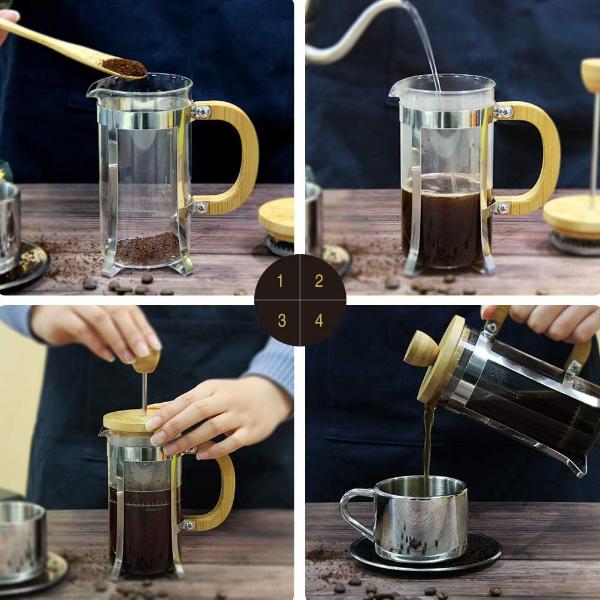 1 2
3 4