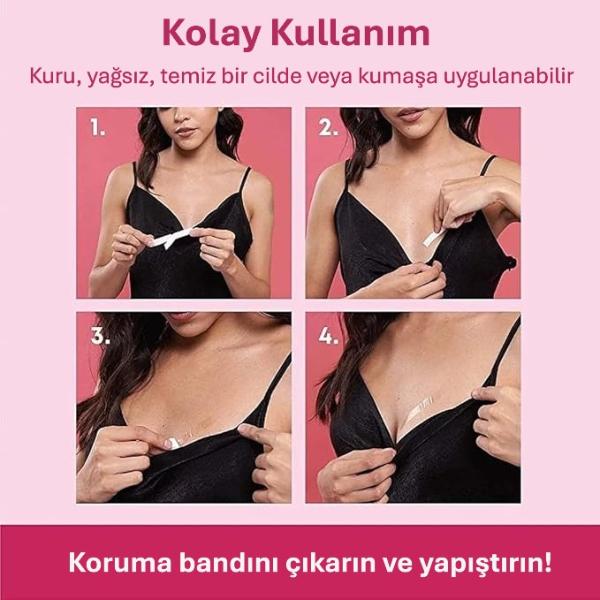 Kolay Kullanım

Kuru, yağsız, temiz bir cilde veya kumaşa uygulanabilir

1.

2.

3.

4.

Koruma bandını çıkarın ve yapıştırın!