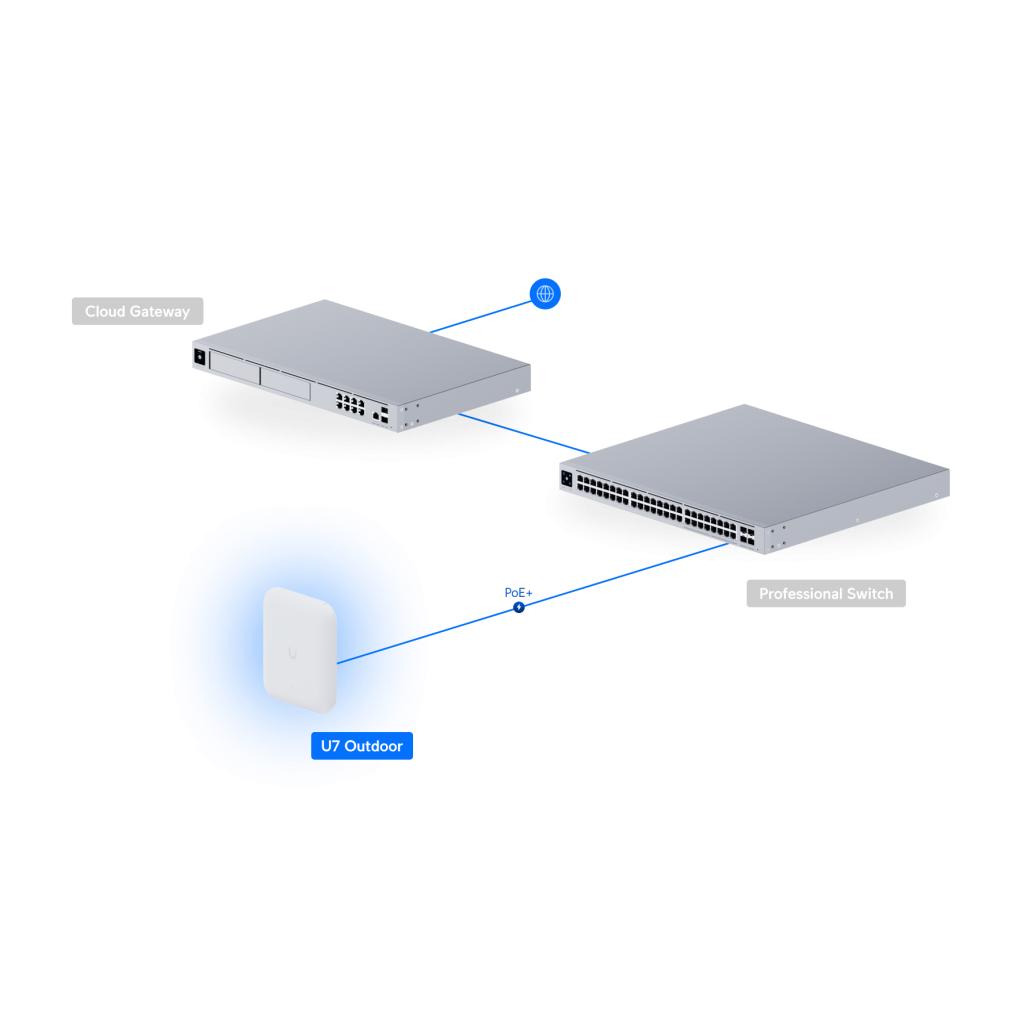 Cloud Gateway

Professional Switch

PoE+

U7 Outdoor