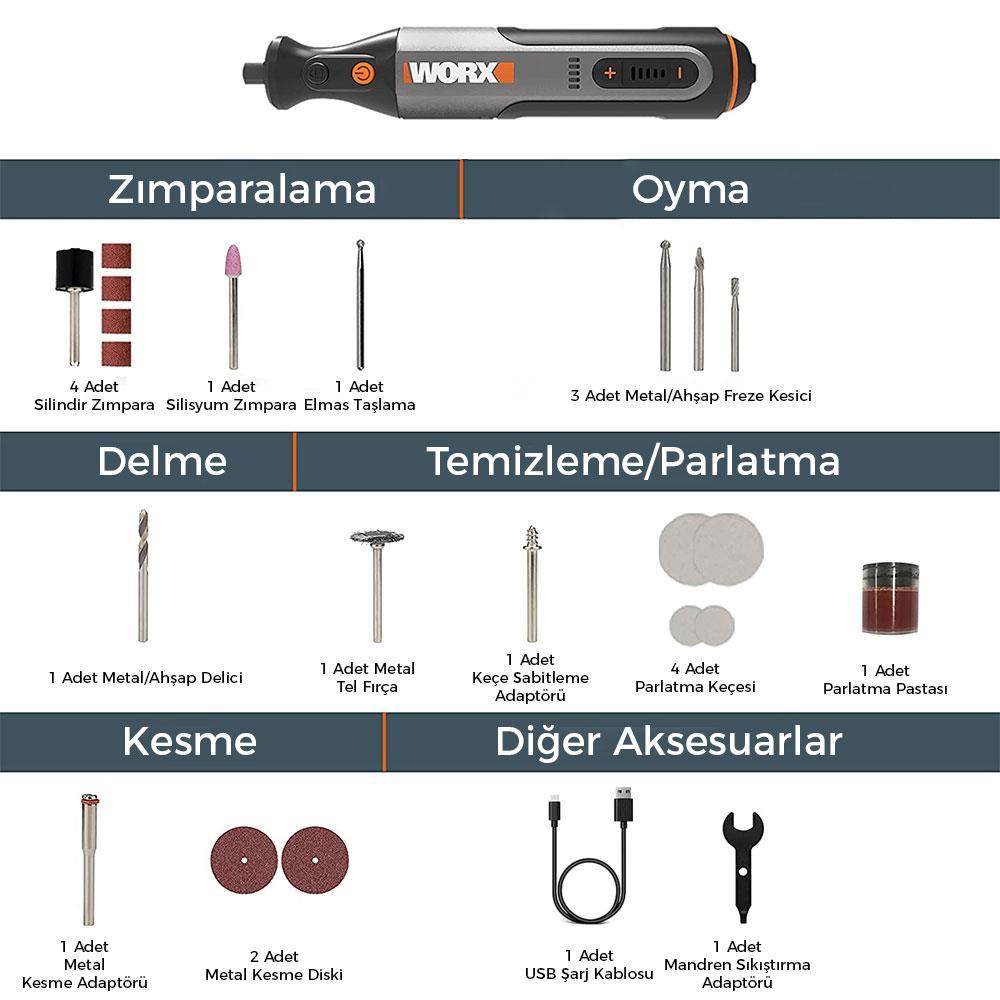 WORX

Zımparalama

Oyma

4 Adet
Silindir Zımpara

1 Adet
Silisyum Zımpara

1 Adet
Elmas Taşlama

3 Adet Metal/Ahşap Freze Kesici

Delme

Temizleme/Parlatma

1 Adet Metal/Ahşap Delici

1 Adet Metal
Tel Fırça

1 Adet
Keçe Sabitleme
Adaptörü

4 Adet
Parlatma Keçesi

1 Adet
Parlatma Pastası

Kesme

Diğer Aksesuarlar

1 Adet
Metal
Kesme Adaptörü

2 Adet
Metal Kesme Diski

1 Adet
USB Şarj Kablosu

1 Adet
Mandren Sıkıştırma
Adaptörü